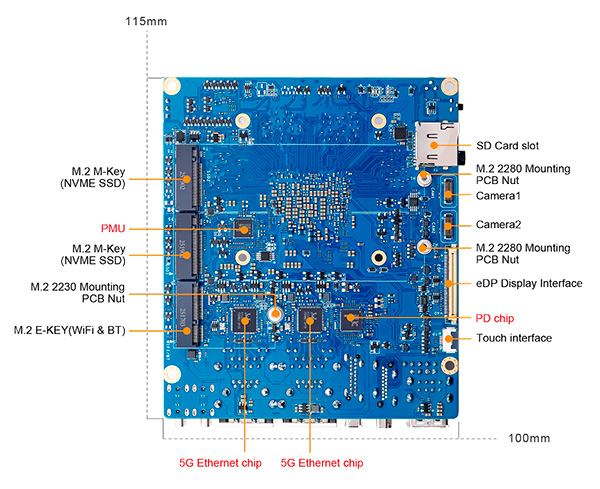 115mm

M.2 M-Key
(NVME SSD)

PMU

M.2 M-Key
(NVME SSD)

M.2 2230 Mounting
PCB Nut

M.2 E-KEY(WiFi & BT)

SD Card slot

M.2 2280 Mounting
PCB Nut

Camera1

Camera2

M.2 2280 Mounting
PCB Nut

eDP Display Interface

PD chip

Touch interface

100mm

5G Ethernet chip

5G Ethernet chip