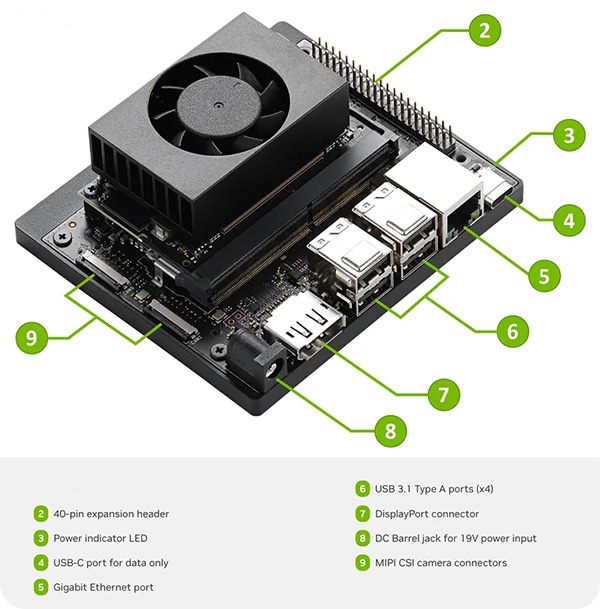 2
3
4
5
6
7
8
9

2 40-pin expansion header
3 Power indicator LED
4 USB-C port for data only
5 Gigabit Ethernet port

6 USB 3.1 Type A ports (x4)
7 DisplayPort connector
8 DC Barrel jack for 19V power input
9 MIPI CSI camera connectors